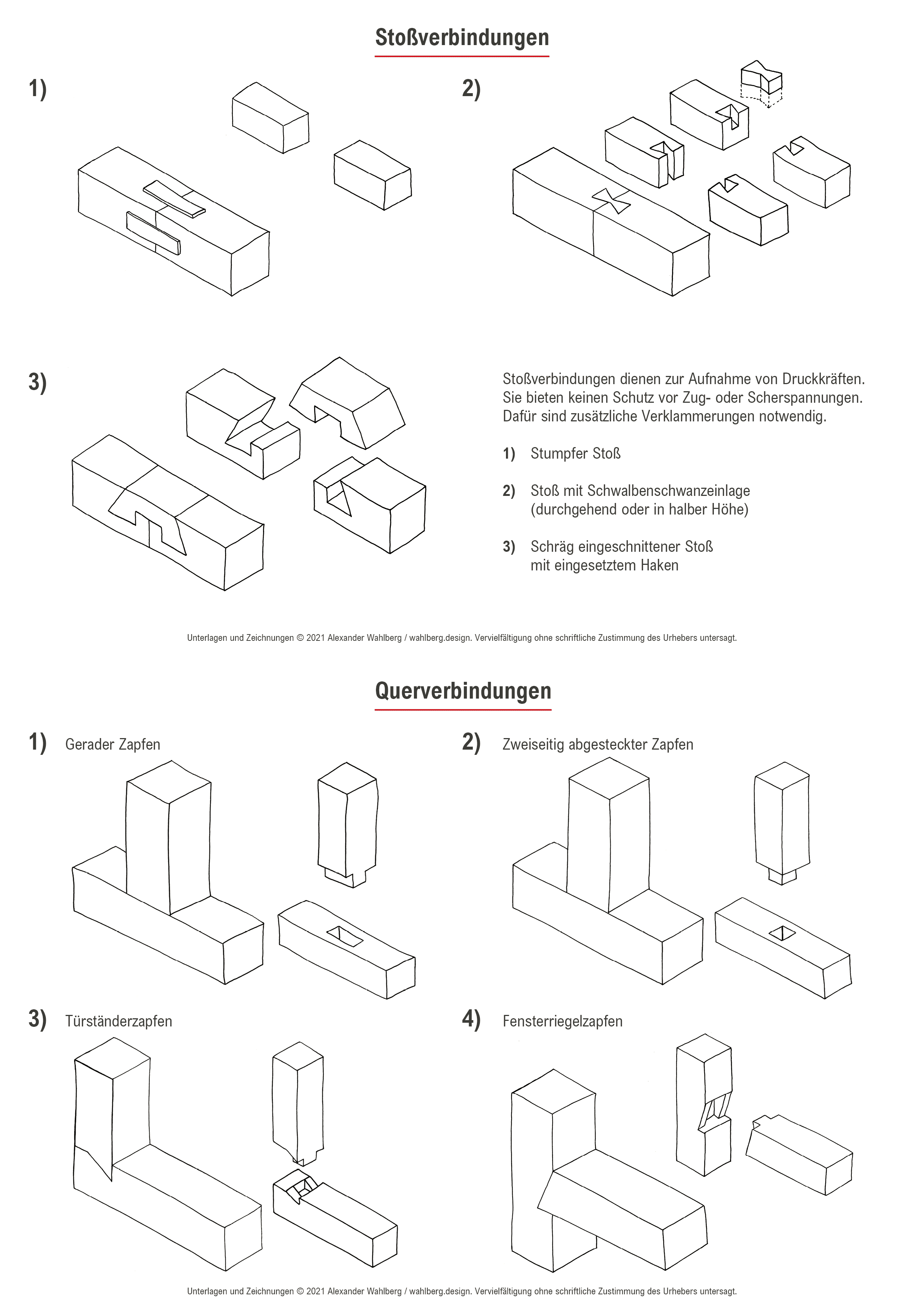 Stoßverbindungen

1)

2)

3)

Stoßverbindungen dienen zur Aufnahme von Druckkräften. Sie bieten keinen Schutz vor Zug- oder Scherspannungen. Dafür sind zusätzliche Verklammerungen notwendig.

1) Stumpfer Stoß

2) Stoß mit Schwalbenschwanzeinlage (durchgehend oder in halber Höhe)

3) Schräg eingeschnittener Stoß mit eingesetztem Haken

Unterlagen und Zeichnungen © 2021 Alexander Wahlberg / wahlberg.design. Vervielfältigung ohne schriftliche Zustimmung des Urhebers untersagt.

Querverbindungen

1) Gerader Zapfen

2) Zweiseitig abgesteckter Zapfen

3) Türständerzapfen

4) Fensterriegelzapfen

Unterlagen und Zeichnungen © 2021 Alexander Wahlberg / wahlberg.design. Vervielfältigung ohne schriftliche Zustimmung des Urhebers untersagt.